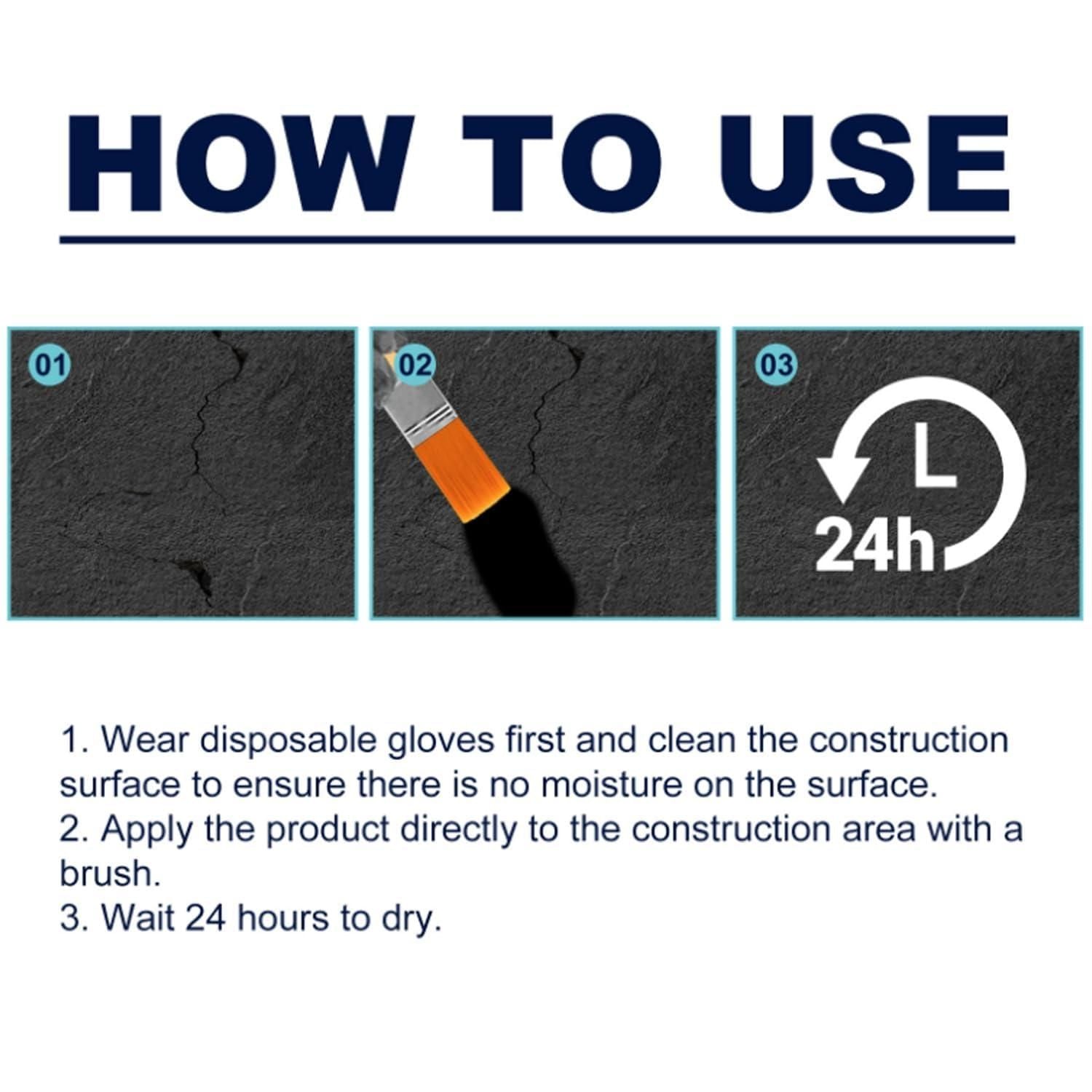 HOW TO USE

01

02

03

24h

1. Wear disposable gloves first and clean the construction surface to ensure there is no moisture on the surface.
2. Apply the product directly to the construction area with a brush.
3. Wait 24 hours to dry.