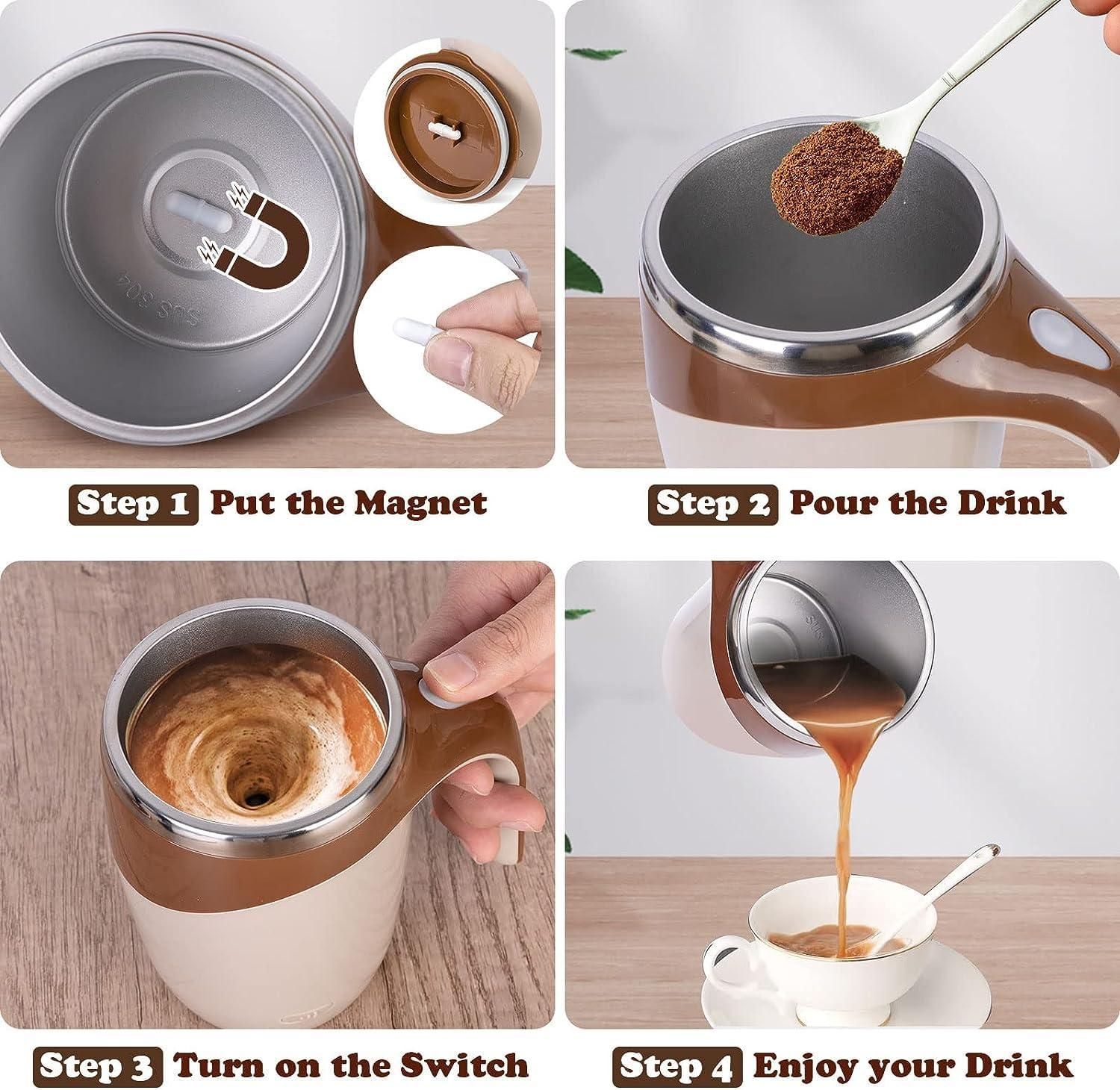 SUS 304

Step 1 Put the Magnet

Step 2 Pour the Drink

Step 3 Turn on the Switch

SUS

Step 4 Enjoy your Drink