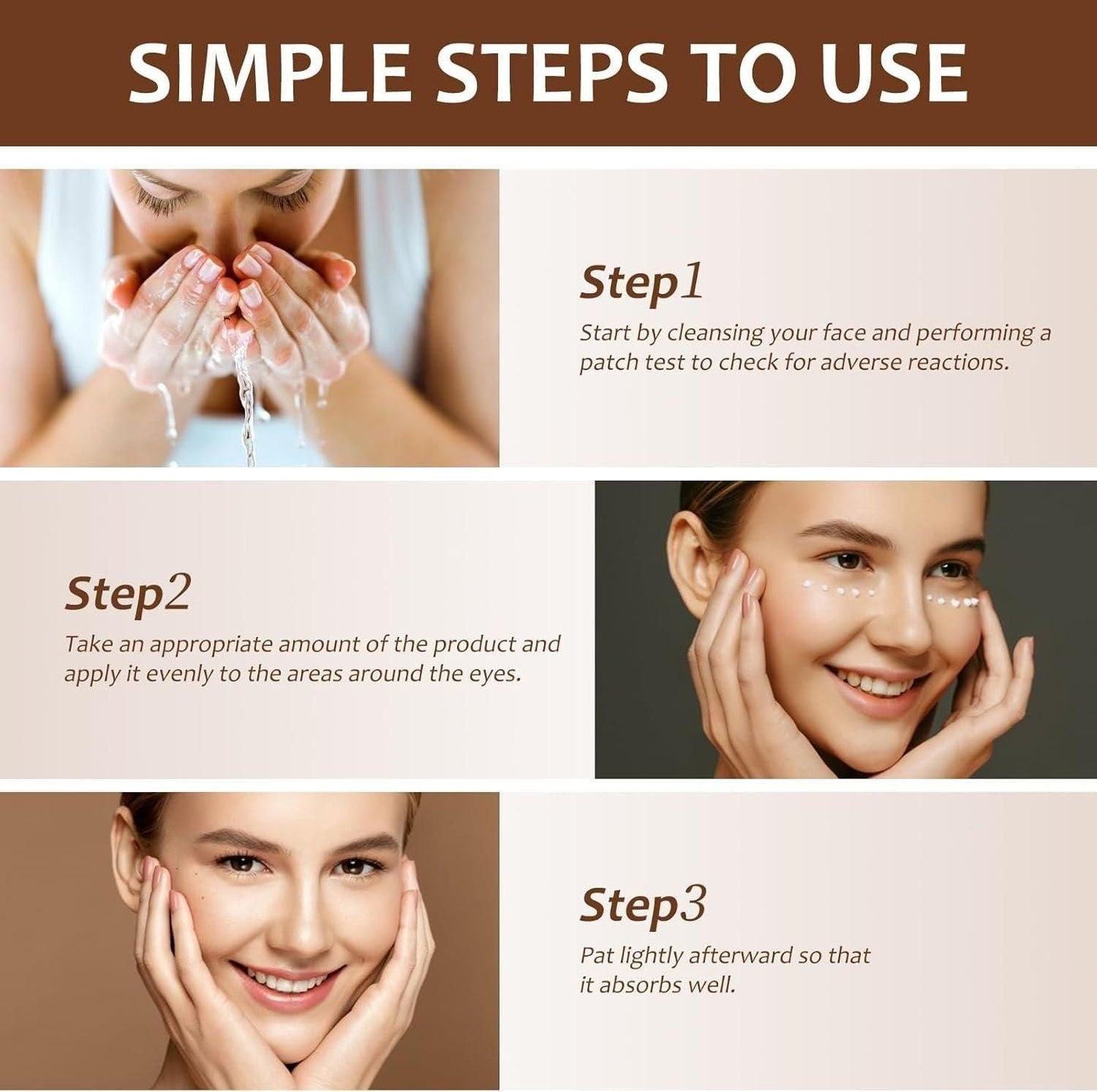 SIMPLE STEPS TO USE

Step1
Start by cleansing your face and performing a patch test to check for adverse reactions.

Step2
Take an appropriate amount of the product and apply it evenly to the areas around the eyes.

Step3
Pat lightly afterward so that it absorbs well.